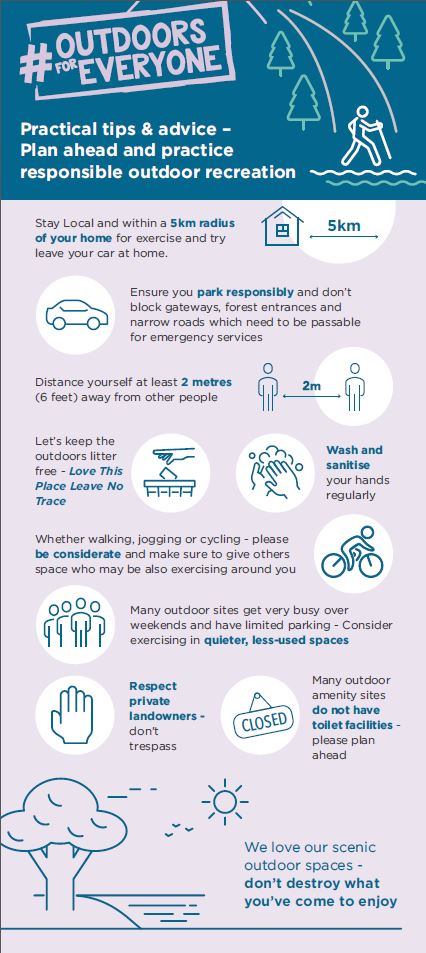 #OUTDOORS FOR EVERYONE

Practical tips & advice – Plan ahead and practice responsible outdoor recreation

Stay Local and within a 5km radius of your home for exercise and try leave your car at home.

5km

Ensure you park responsibly and don't block gateways, forest entrances and narrow roads which need to be passable for emergency services

Distance yourself at least 2 metres (6 feet) away from other people

2m

Let's keep the outdoors litter free - Love This Place Leave No Trace

Wash and sanitise your hands regularly

Whether walking, jogging or cycling - please be considerate and make sure to give others space who may be also exercising around you

Many outdoor sites get very busy over weekends and have limited parking - Consider exercising in quieter, less-used spaces

Respect private landowners - don't trespass

CLOSED

Many outdoor amenity sites do not have toilet facilities - please plan ahead

We love our scenic outdoor spaces - don't destroy what you've come to enjoy